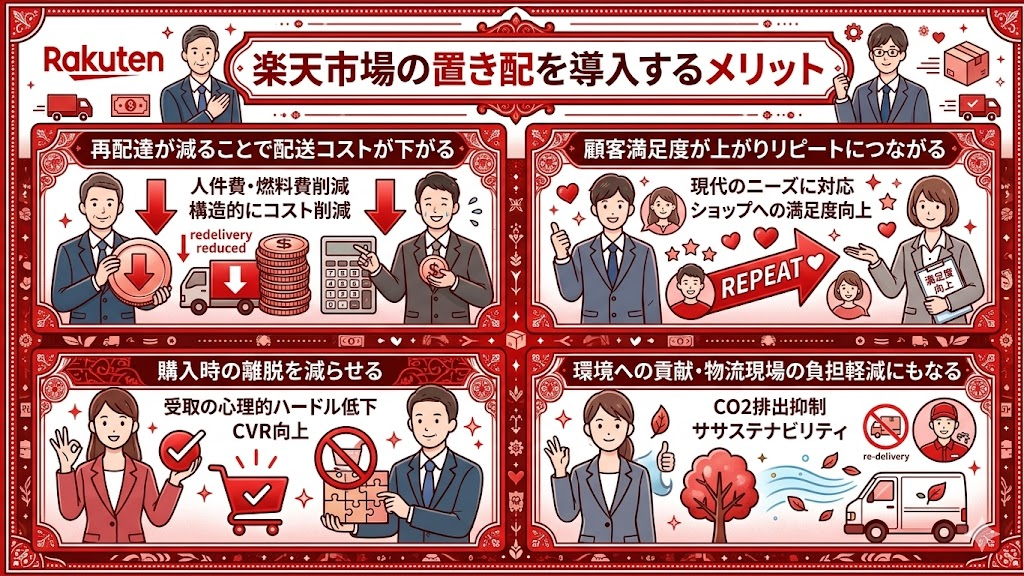 Rakuten

楽天市場の置き配を導入するメリット

再配達が減ることで配送コストが下がる

人件費・燃料費削減
構造的にコスト削減

redelivery reduced

顧客満足度が上がりリピートにつながる

現代のニーズに対応
ショップへの満足度向上

REPEAT

満足度向上

購入時の離脱を減らせる

受取の心理的ハードル低下
CVR向上

環境への貢献・物流現場の負担軽減にもなる

CO2排出抑制
ササステナビリティ

re-delivery