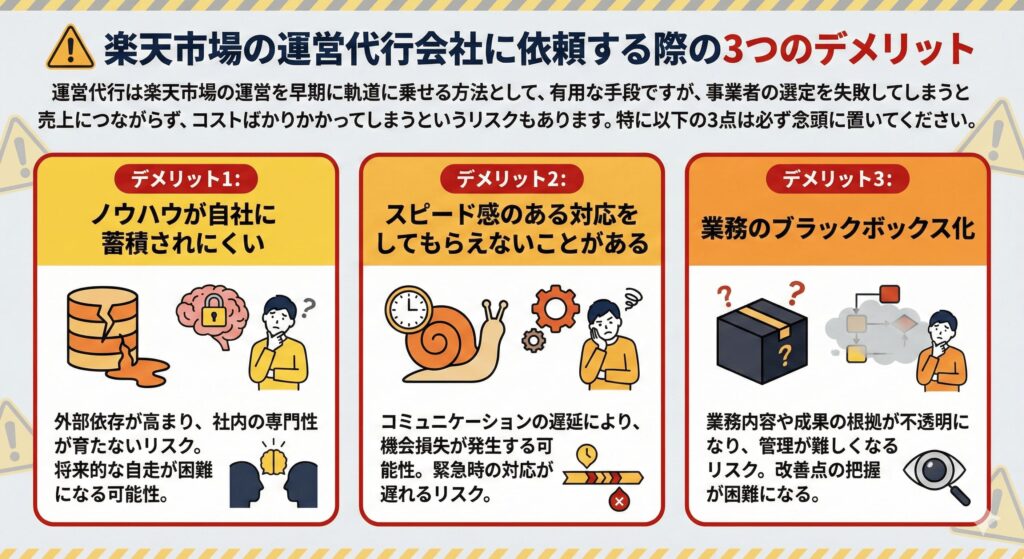 楽天市場の運営代行会社に依頼する際の3つのデメリット

運営代行は楽天市場の運営を早期に軌道に乗せる方法として、有用な手段ですが、事業者の選定を失敗してしまうと売上につながらず、コストばかりかかってしまうというリスクもあります。特に以下の3点は必ず念頭に置いてください。

デメリット1:
ノウハウが自社に蓄積されにくい

外部依存が高まり、社内の専門性が育たないリスク。将来的な自走が困難になる可能性。

デメリット2:
スピード感のある対応をしてもらえないことがある

コミュニケーションの遅延により、機会損失が発生する可能性。緊急時の対応が遅れるリスク。

デメリット3:
業務のブラックボックス化

業務内容や成果の根拠が不透明になり、管理が難しくなるリスク。改善点の把握が困難になる。